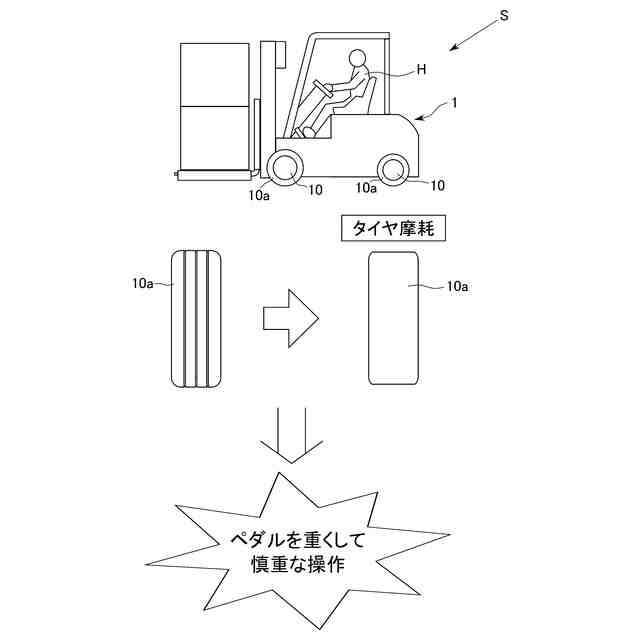 S

H

1

10a
10
10a
10

タイヤ摩耗

10a

10a

ペダルを重くして
慎重な操作