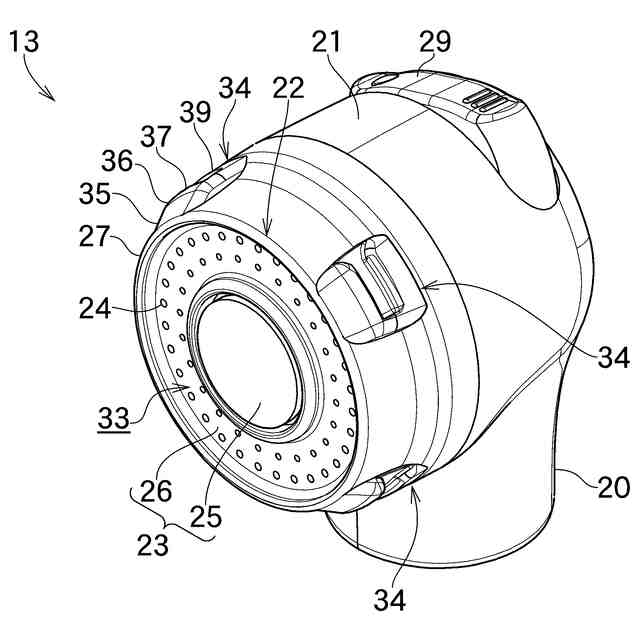 13
21
29
34
22
39
37
36
35
27
24
34
33
26
25
23
20
34