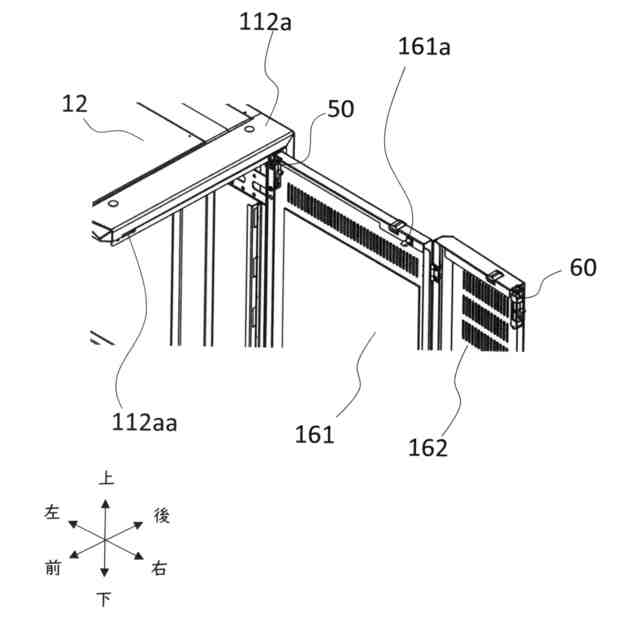 112a
161a
12
50
60
112aa
161
162
上
左
後
前
右
下