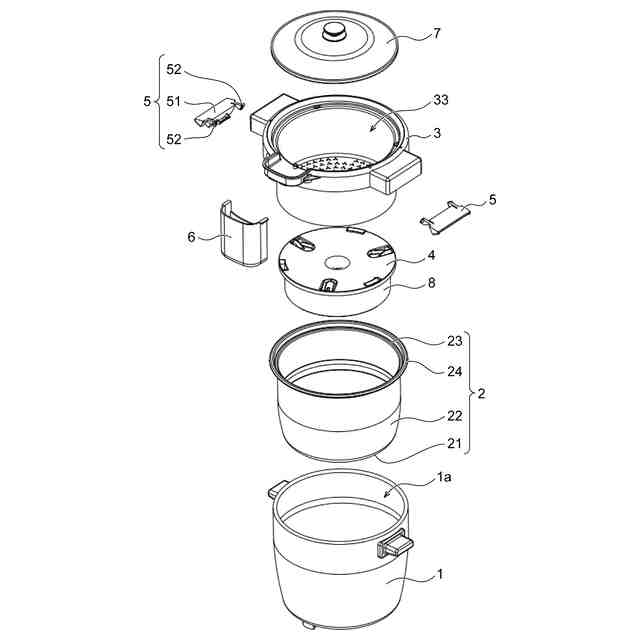 7
52
5
51
52
33
3
5
6
4
8
23
24
2
22
21
1a
1