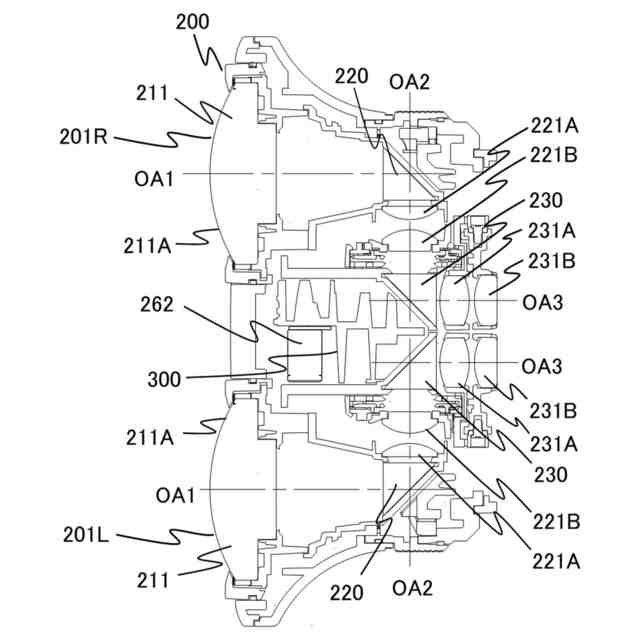 200
211
201R
OA1
211A
262
300
211A
OA1
201L
211
220
OA2
221A
221B
230
231A
231B
OA3
OA3
231B
231A
230
221B
221A
220
OA2