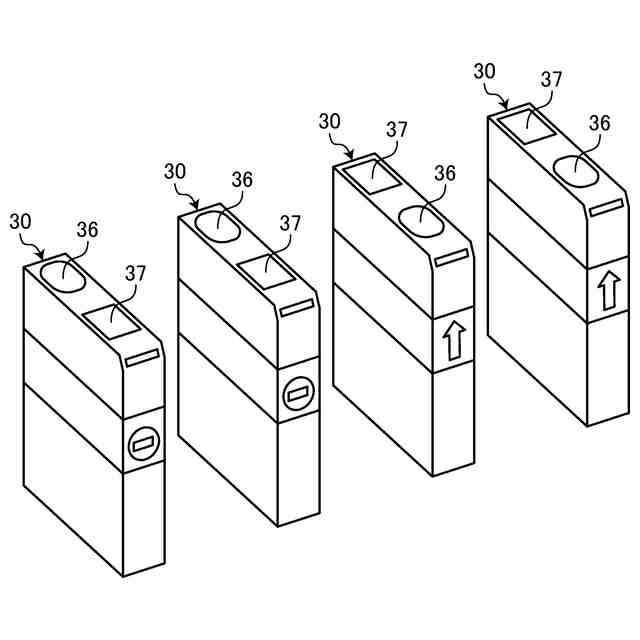 30
36
37
30
36
37
30
37
36
30
37
36