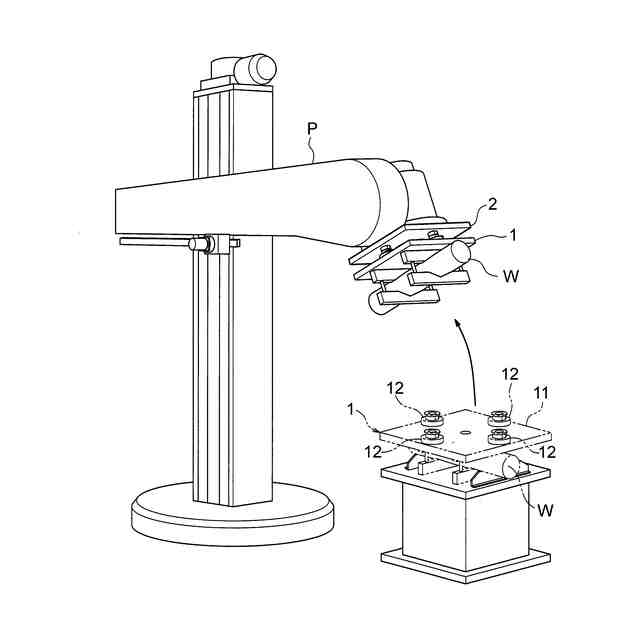 P
2
1
W
12
12
11
1
12
12
W