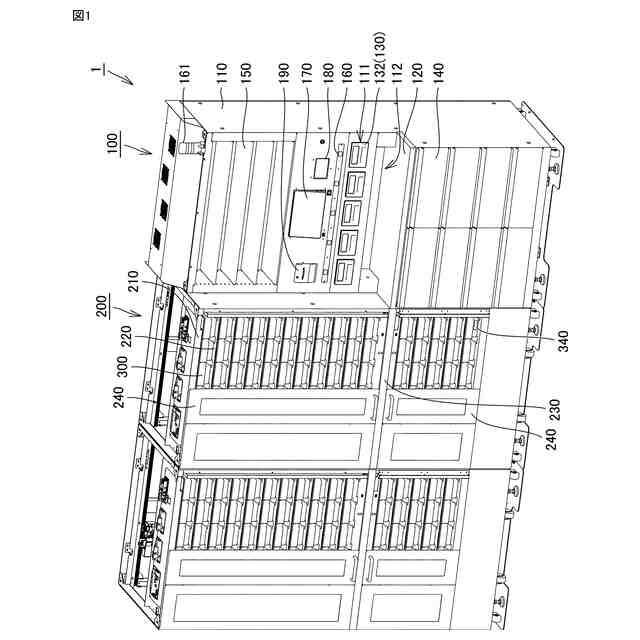 図1

1

100

161

110

150

190

170

180

160

111

132(130)

112

120

140

200

210

220

300

240

340

230

240