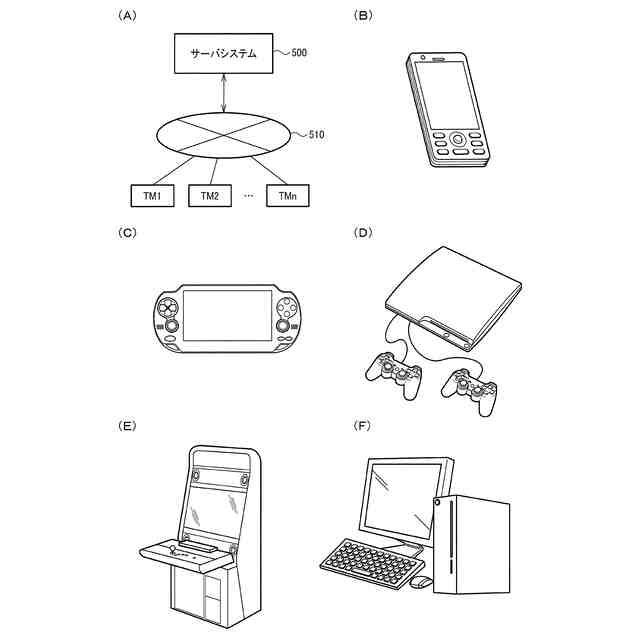 (A)

サーバシステム

500

510

TM1

TM2

…

TMn

(B)

(C)

(D)

(E)

(F)