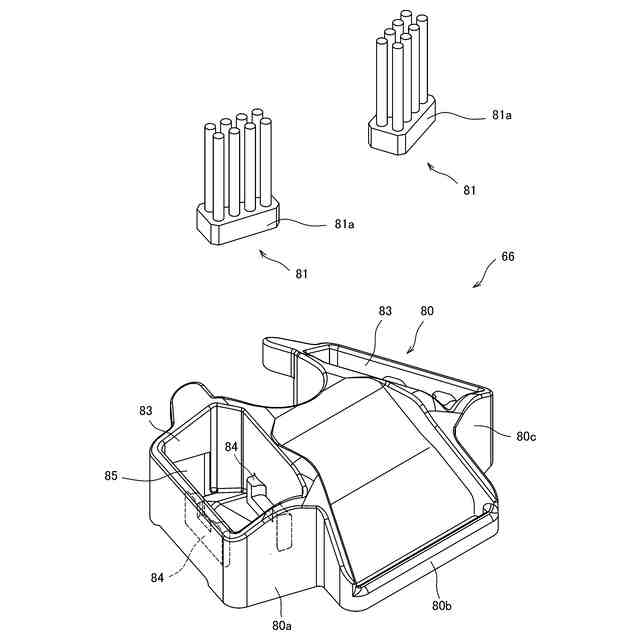 81a

81

81a

81

66

83

80

83

80c

84

85

84

80a

80b