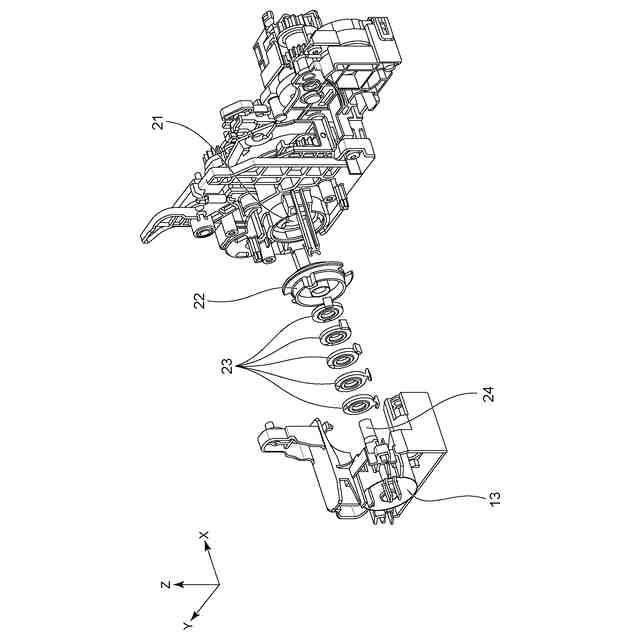 21
22
23
24
13
X
Z
Y