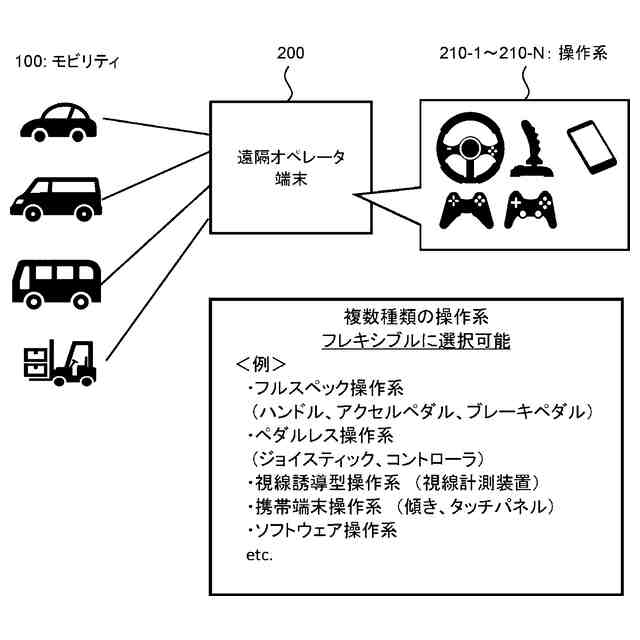 100: モビリティ

200

210-1～210-N: 操作系

遠隔オペレータ端末

複数種類の操作系
フレキシブルに選択可能
＜例＞
・フルスペック操作系
（ハンドル、アクセルペダル、ブレーキペダル）
・ペダルレス操作系
（ジョイスティック、コントローラ）
・視線誘導型操作系 （視線計測装置）
・携帯端末操作系 （傾き、タッチパネル）
・ソフトウェア操作系
etc.