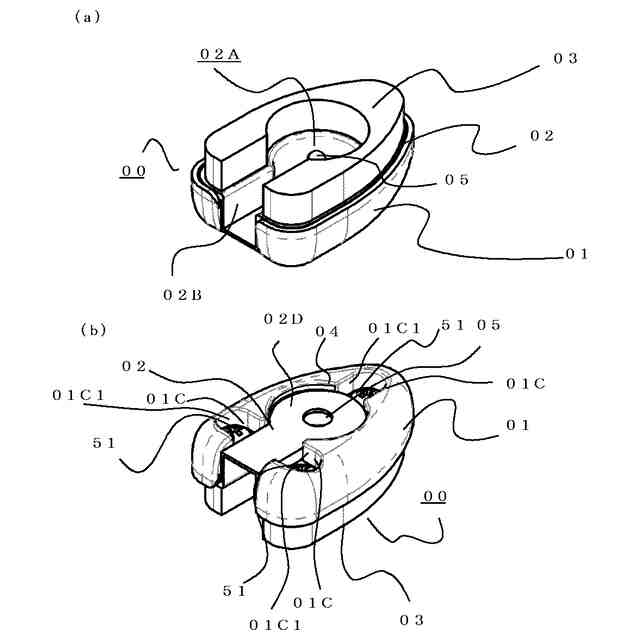 (a)

02A

03

02

00

05

01

02B

(b)

02D

04

01C1

51

05

02

01C

01C1

01C

01

51

00

51

01C

01C1

03