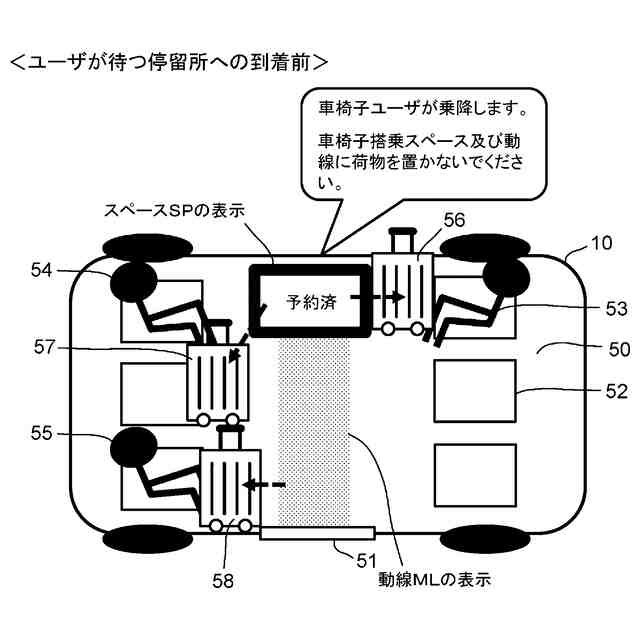 <ユーザが待つ停留所への到着前>

車椅子ユーザが乗降します。

車椅子搭乗スペース及び動線に荷物を置かないでください。

スペースSPの表示

56

10

54

予約済

53

57

50

52

55

58

51

動線MLの表示