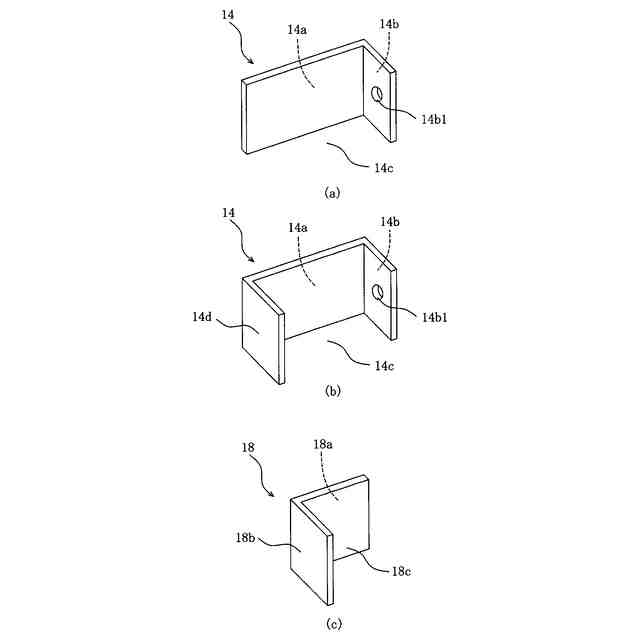 14
14a
14b
14b1
14c
(a)

14
14a
14b
14d
14b1
14c
(b)

18
18a
18b
18c
(c)