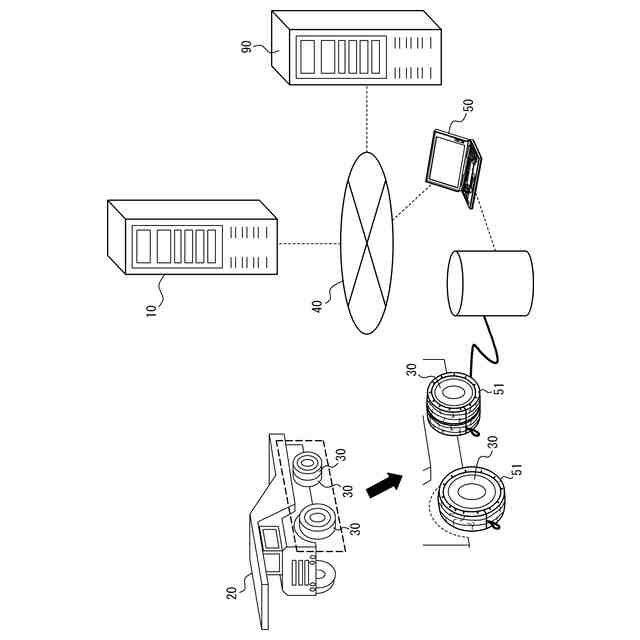 90

50

10

40

30

51

30

51

30

30

30

20