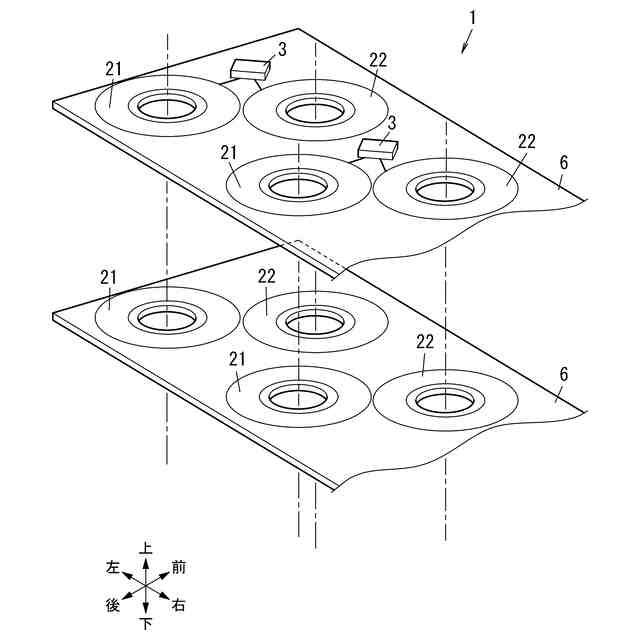 1

21
3
22
3
21
22
6

21
22
21
22
6

上
左
前
後
右
下