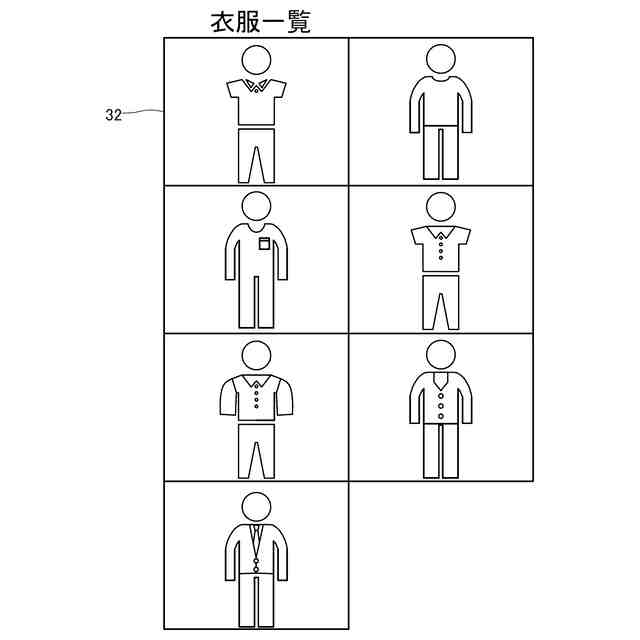 衣服一覧

32