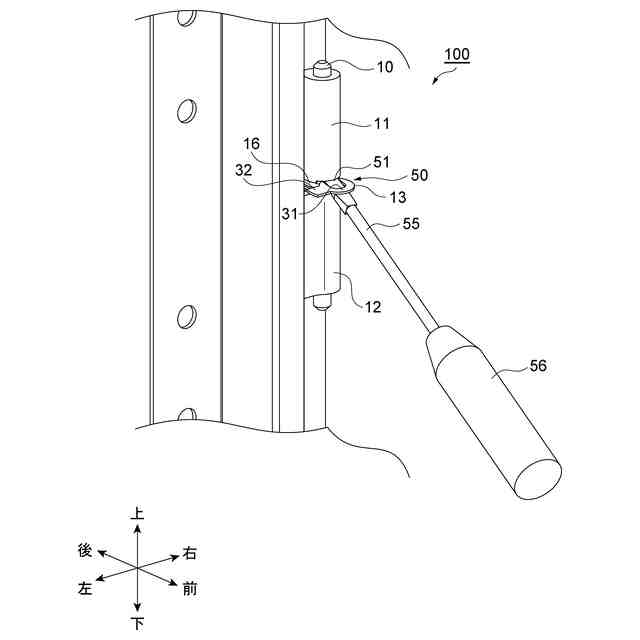 100

10

11

16

51

32

50

13

31

55

12

56

上

後

右

左

前

下