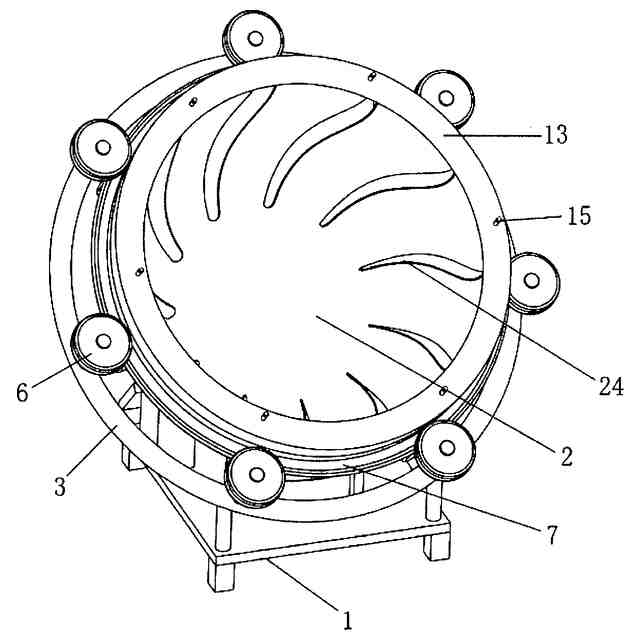 13
15
24
6
2
3
7
1