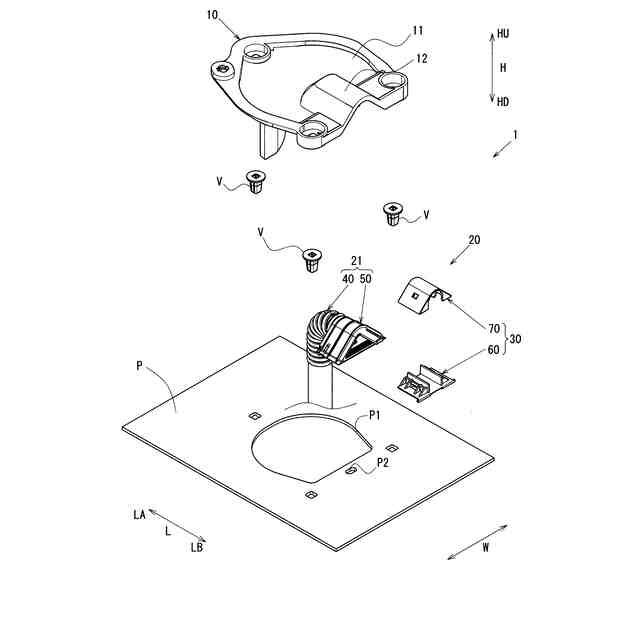 10
11
12
HU
H
HD
1
V
V
V
20
21
40
50
70
30
60
P
P1
P2
LA
L
LB
W