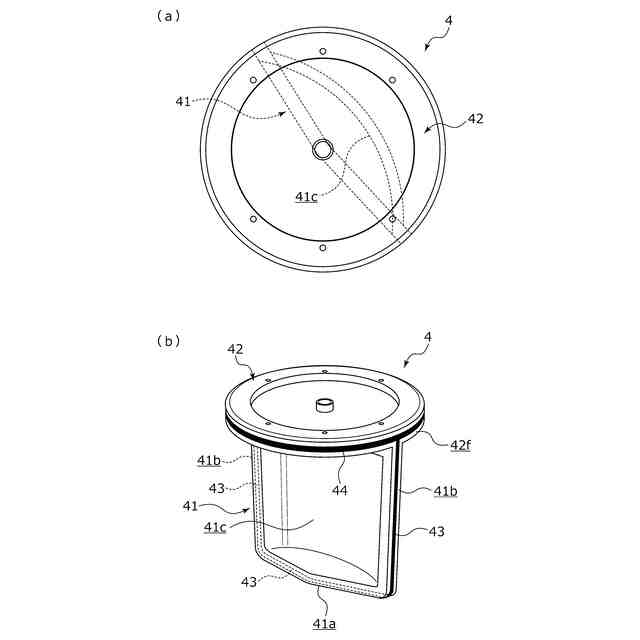 (a)

4

41

42

41c

(b)

42

4

42f

41b

43

44

41b

41

41c

43

43

41a