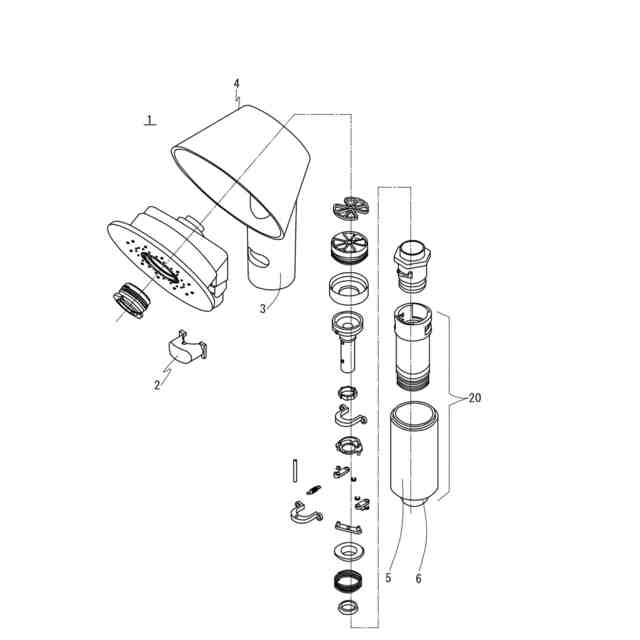 4
1
3
2
20
5
6