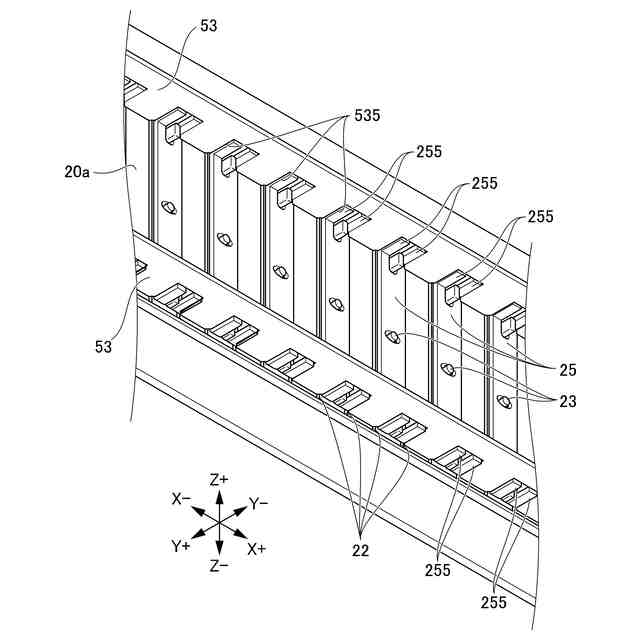 53

535

255

20a

255

255

53

25

23

Z+

X−

Y−

Y+

X+

Z−

22

255

255