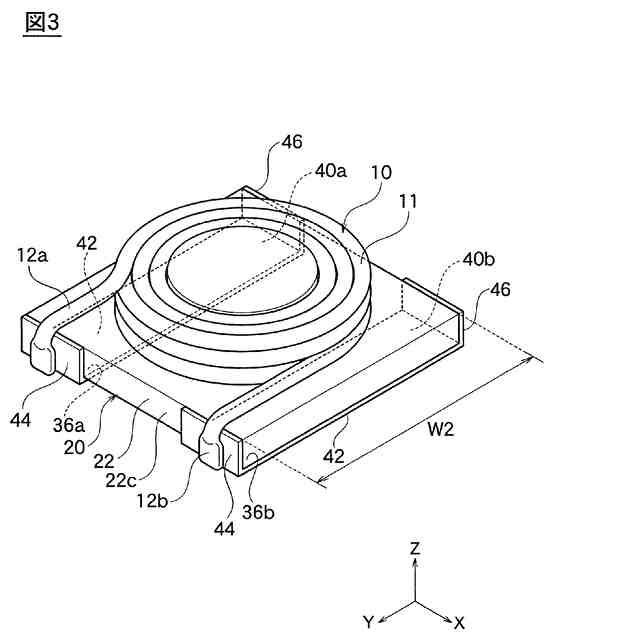 図3

46
40a
10
11
12a
42
40b
46
44
36a
20
22
22c
12b
44
36b
42
W2
Z
Y
X