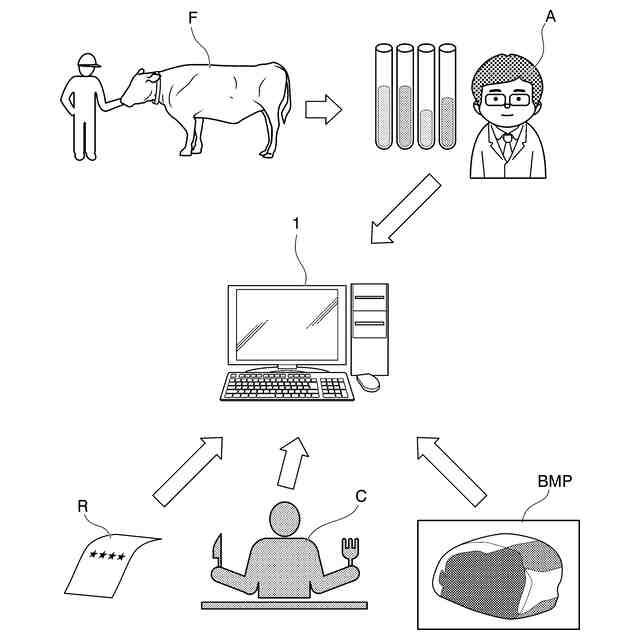 F

A

1

R

★★★★

C

BMP