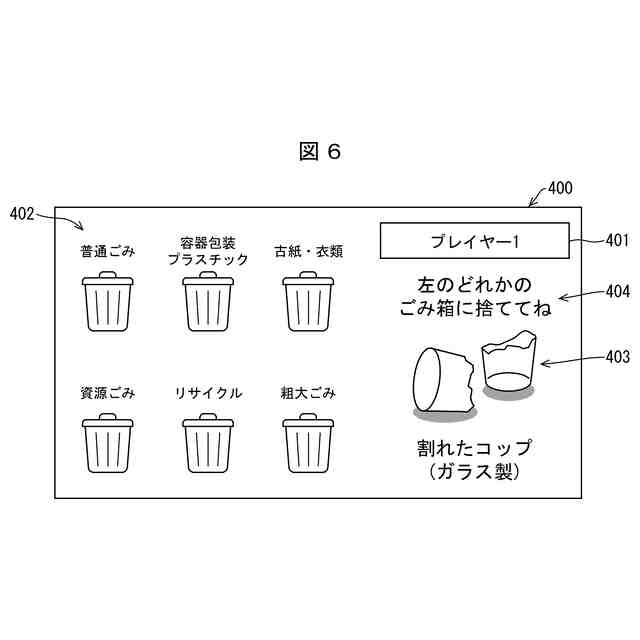 図 6

400

402

普通ごみ

容器包装
プラスチック

古紙・衣類

資源ごみ

リサイクル

粗大ごみ

プレイヤー1

401

左のどれかの
ごみ箱に捨ててね

404

403

割れたコップ
（ガラス製）