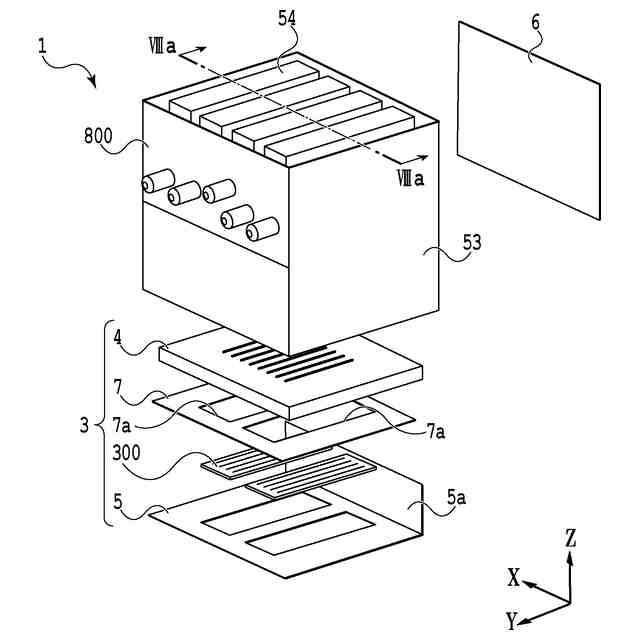 1
Ⅷa
54
6
800
Ⅷa
53
4
7
3
7a
7a
300
5
5a
Z
X
Y