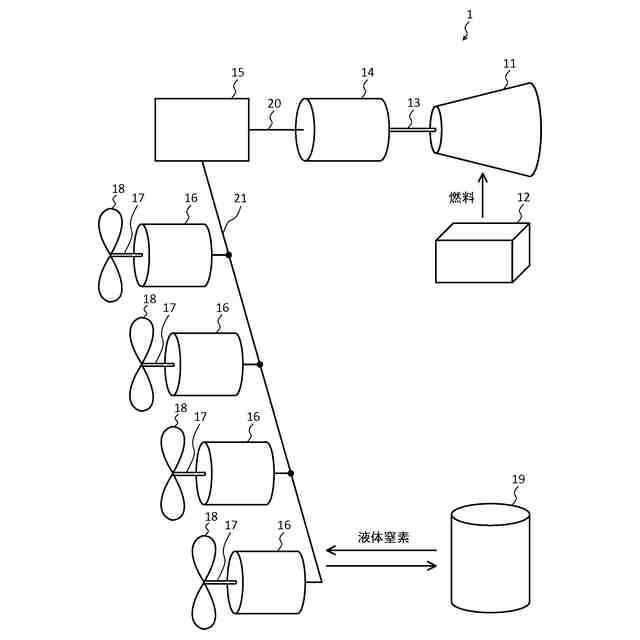 1

15

14

11

20

13

燃料

12

18

17

16

21

18

17

16

18

17

16

19

18

17

16

液体窒素