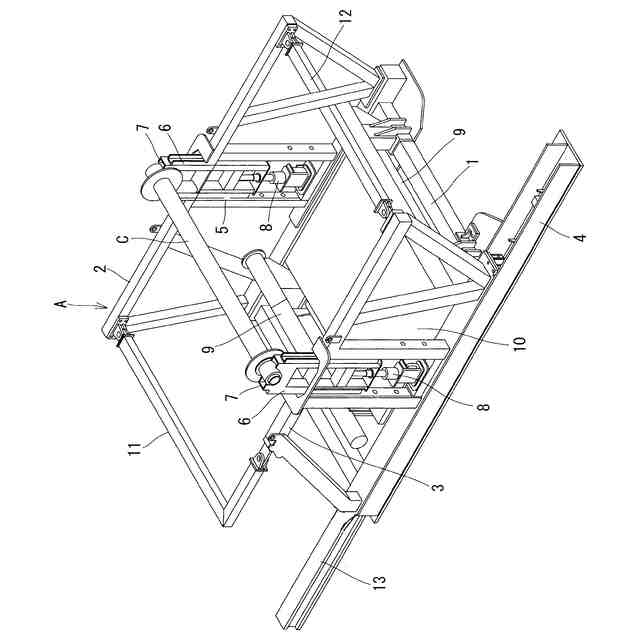 12
7
6
9
1
5
8
C
2
4
A
9
10
7
6
8
11
3
13