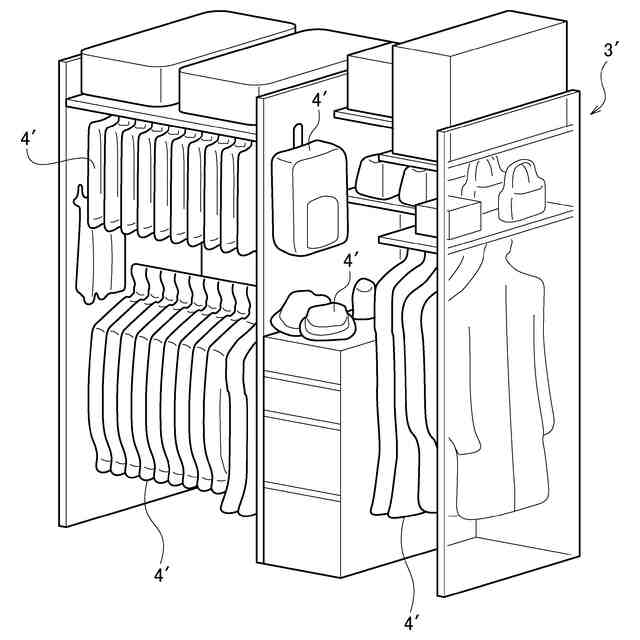 3′

4′

4′

4′

4′

4′