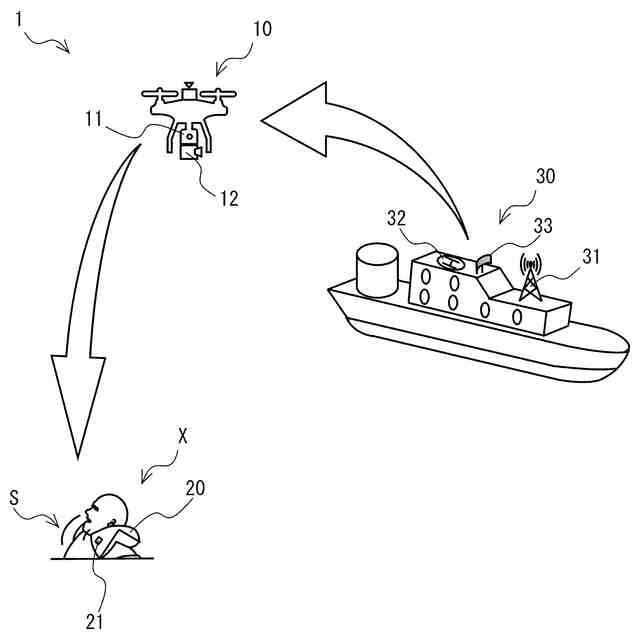 1
10
11
12
30
32
33
31
X
S
20
21