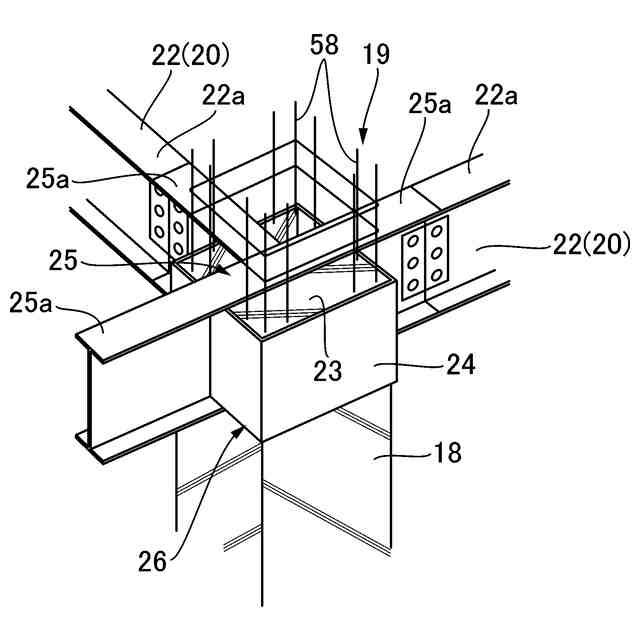 22(20)
58
19
22a
25a
22a
25a
22(20)
25
25a
23
24
18
26