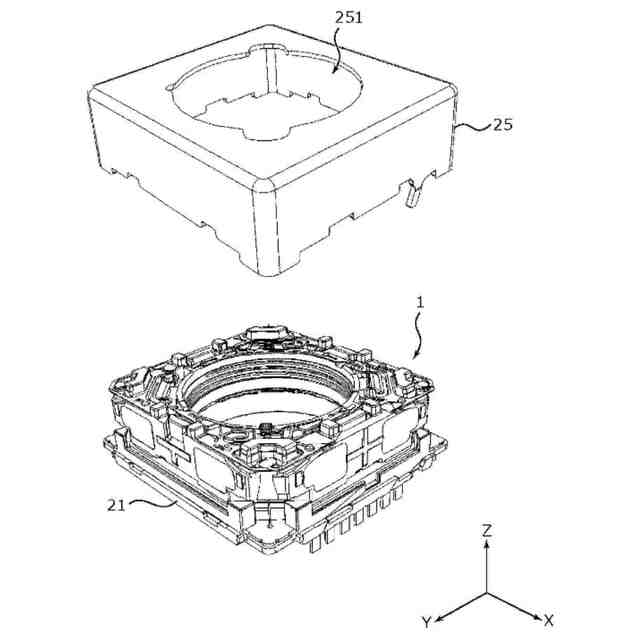 251
25
1
21
Z
Y
X