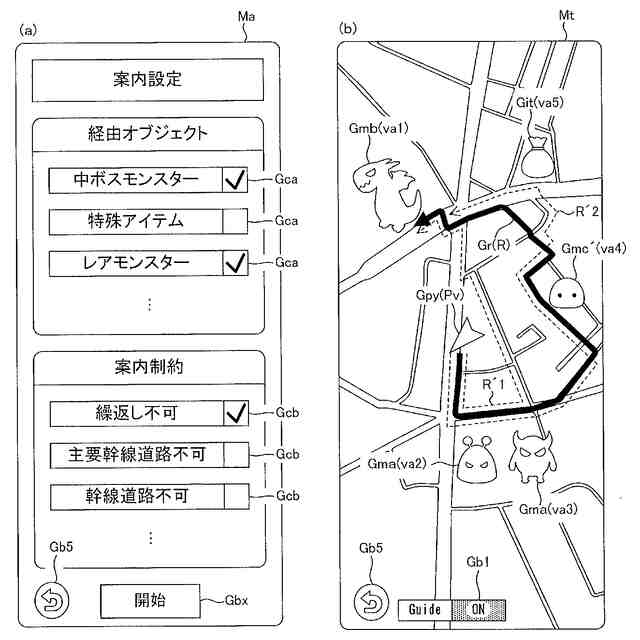 (a)

Ma

案内設定

経由オブジェクト

中ボスモンスター ✓ Gca

特殊アイテム Gca

レアモンスター ✓ Gca

⋮

案内制約

繰返し不可 ✓ Gcb

主要幹線道路不可 Gcb

幹線道路不可 Gcb

⋮

Gb5

開始 Gbx

(b)

Mt

Git(va5)

Gmb(va1)

R´2

Gr(R)

Gmc´(va4)

Gpy(Pv)

R´1

Gma(va2)

Gma(va3)

Gb5

Gb1

Guide ON