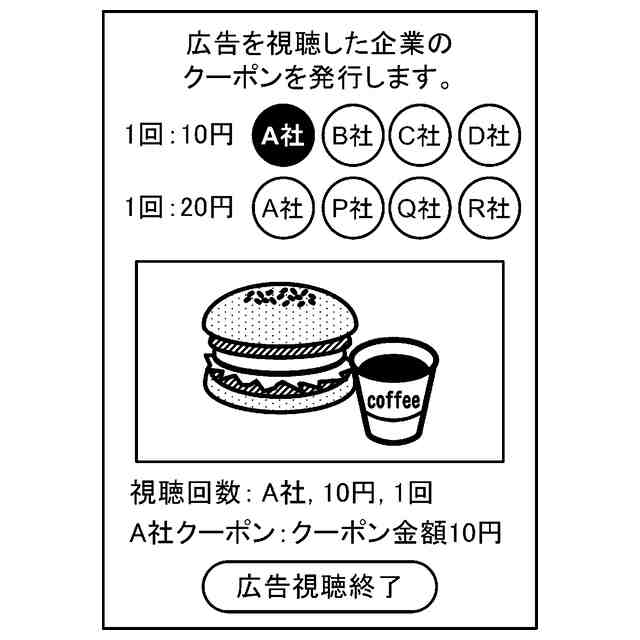 広告を視聴した企業のクーポンを発行します。

1回：10円 A社 B社 C社 D社

1回：20円 A社 P社 Q社 R社

coffee

視聴回数：A社, 10円, 1回

A社クーポン：クーポン金額10円

広告視聴終了