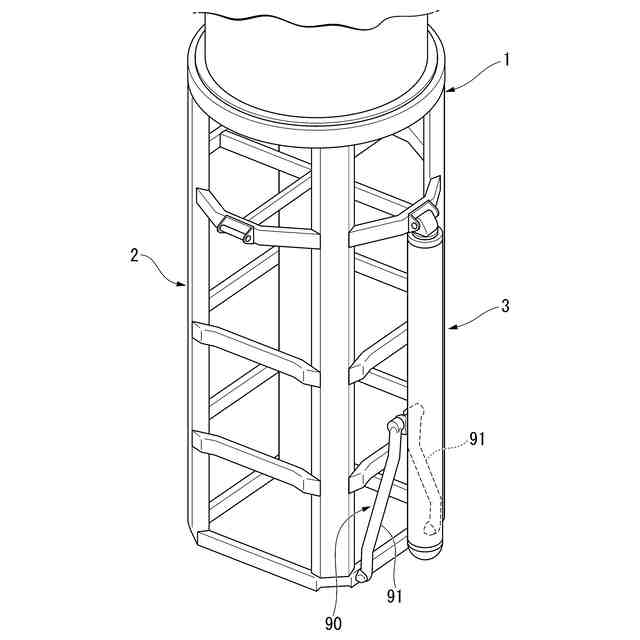 1
2
3
91
91
90