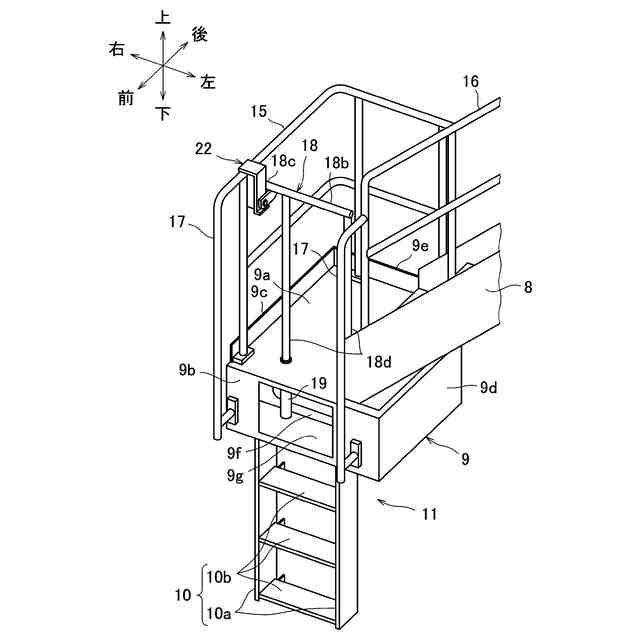 上
後
右
左
前
下
16
15
22
18
18c
18b
17
17
9e
9a
9c
8
18d
9b
19
9d
9f
9g
9
11
10
10b
10a