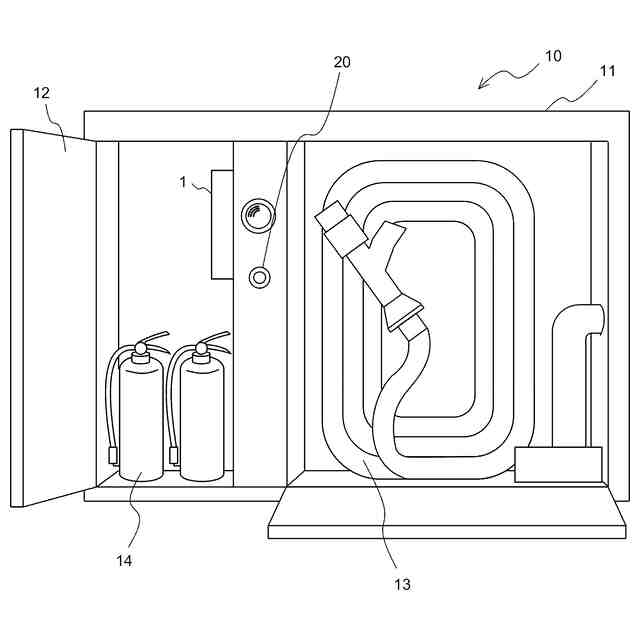 20
10
11
12
1
14
13