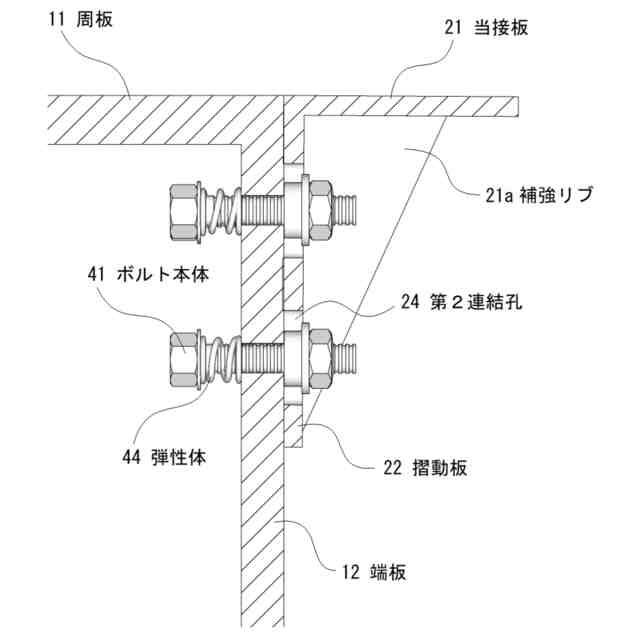 11 周板

21 当接板

21a 補強リブ

41 ボルト本体

24 第２連結孔

44 弾性体

22 摺動板

12 端板