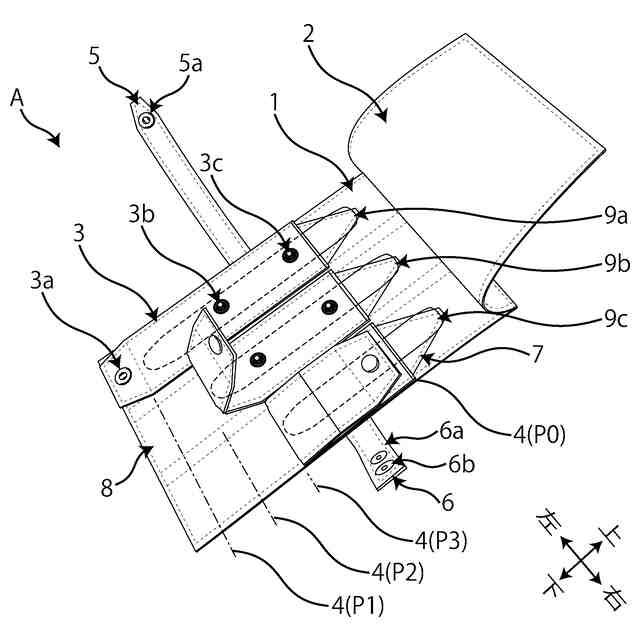 A
5
5a
2
1
3c
3b
3
3a
9a
9b
9c
7
4(P0)
6a
6b
6
8
4(P3)
4(P2)
4(P1)
左
上
下
右