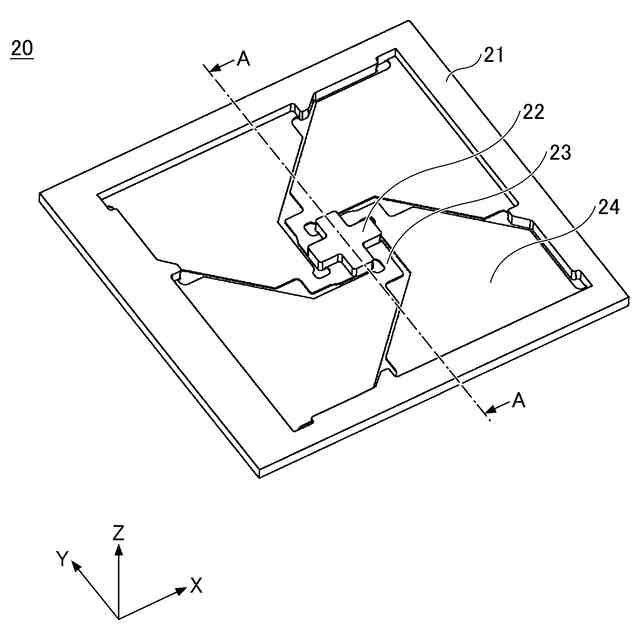 20

A

21

22

23

24

A

Z

Y

X