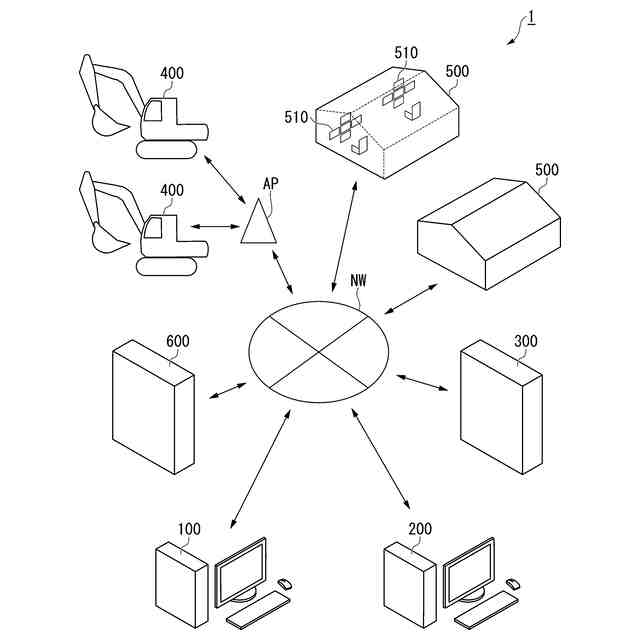 1

400

510

500

510

400

AP

500

NW

600

300

100

200