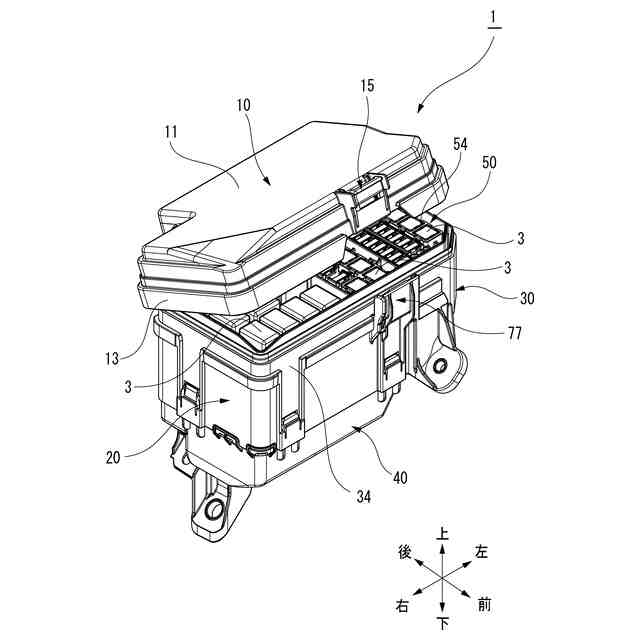 1
15
10
11
54
50
3
3
30
77
13
3
20
34
40
上
後
左
右
前
下