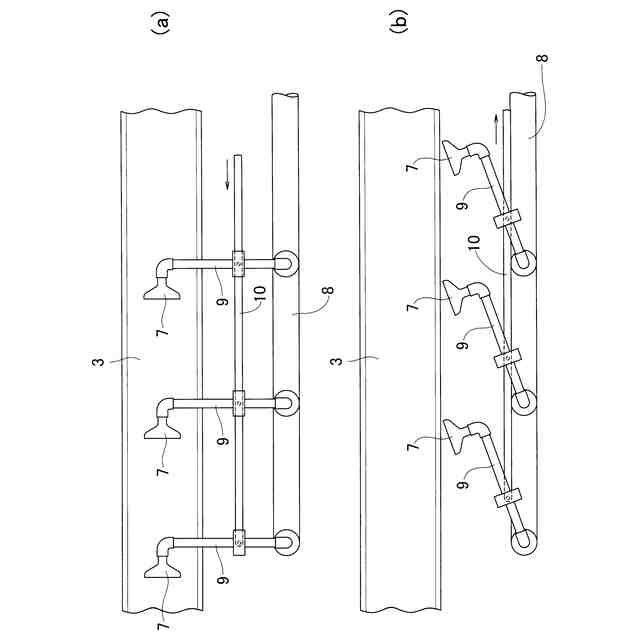 (a)

3
7
9
10
8
7
9
7
9

(b)

8
3
7
9
10
7
9
7
9