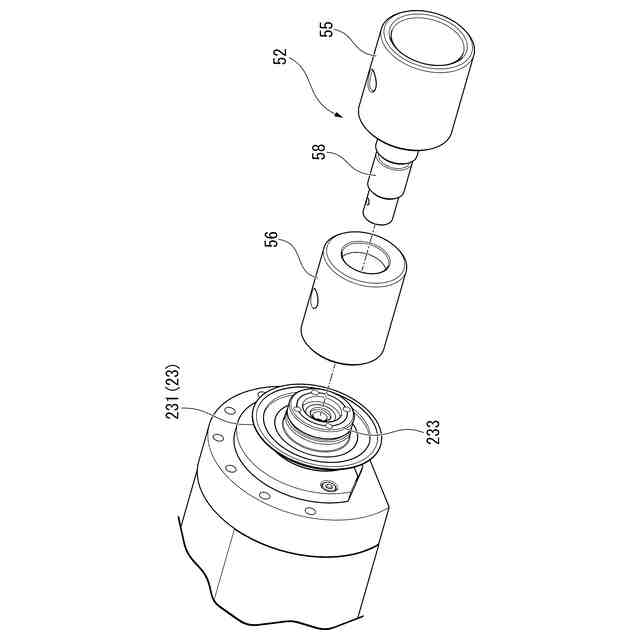 55
52
58
56
231 (23)
233