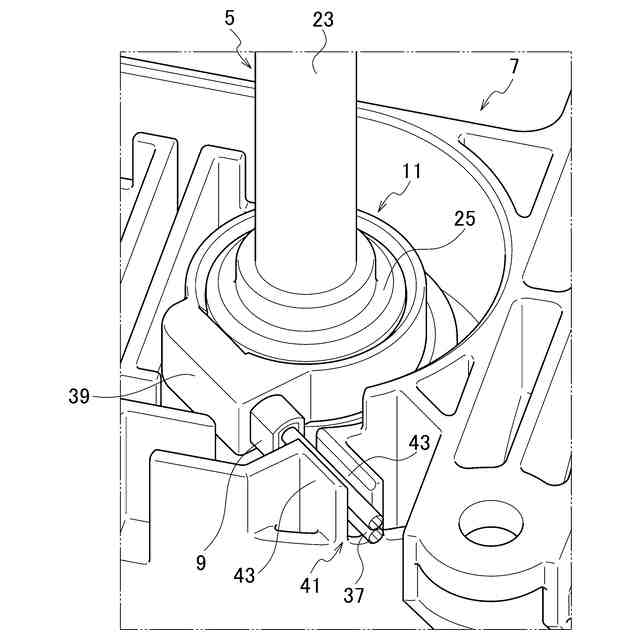 5
23
7
11
25
39
43
9
43
41
37