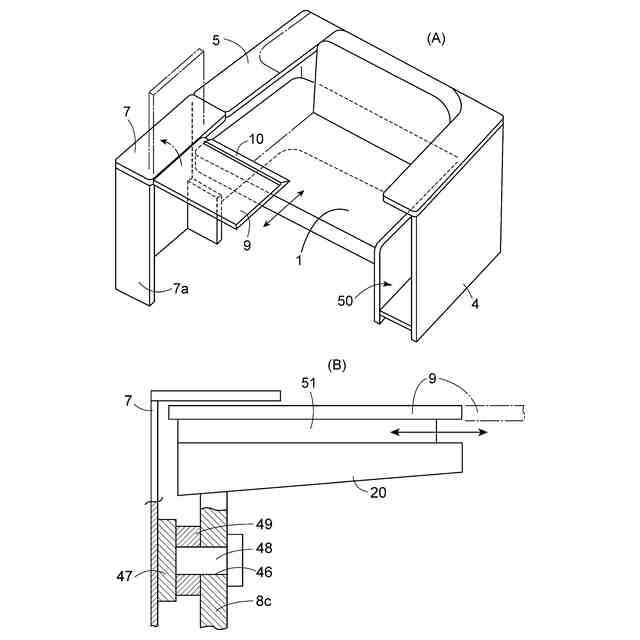 (A)

5

7

10

9

1

7a

50

4

(B)

7

51

9

20

49

48

47

46

8c