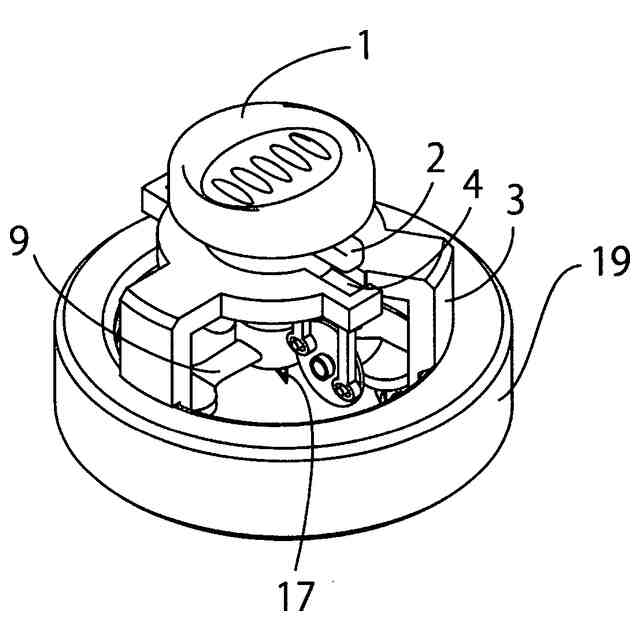 1
2
4
3
9
19
17