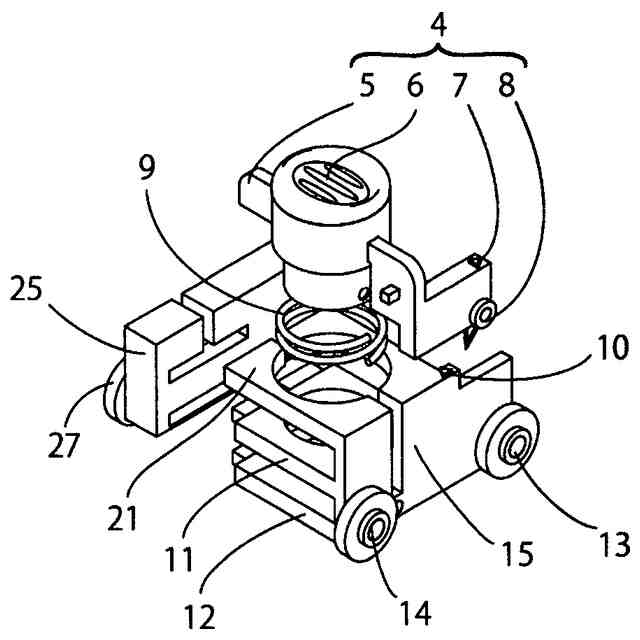 4
5 6 7 8
9
25
10
27
21
11
12
14
15
13